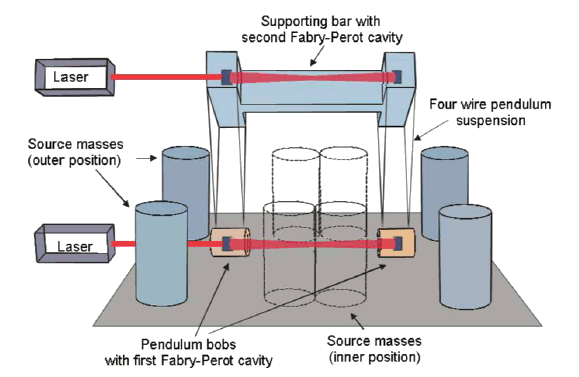 Supporting bar with
second Fabry-Perot cavity

Laser

Four wire pendulum
suspension

Source masses
(outer position)

Laser

Pendulum bobs
with first Fabry-Perot cavity

Source masses
(inner position)